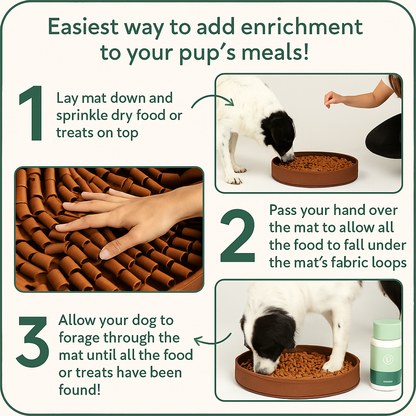 Easiest way to add enrichment to your pup's meals!

1 Lay mat down and sprinkle dry food or treats on top

2 Pass your hand over the mat to allow all the food to fall under the mat's fabric loops

3 Allow your dog to forage through the mat until all the food or treats have been found!